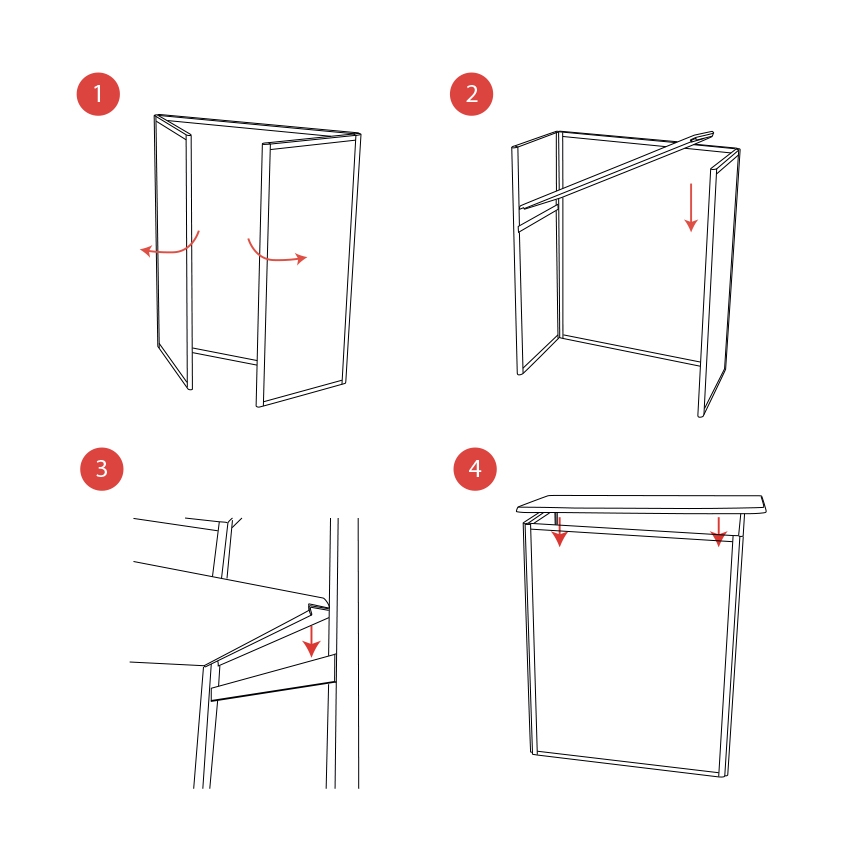 1

2

3

4